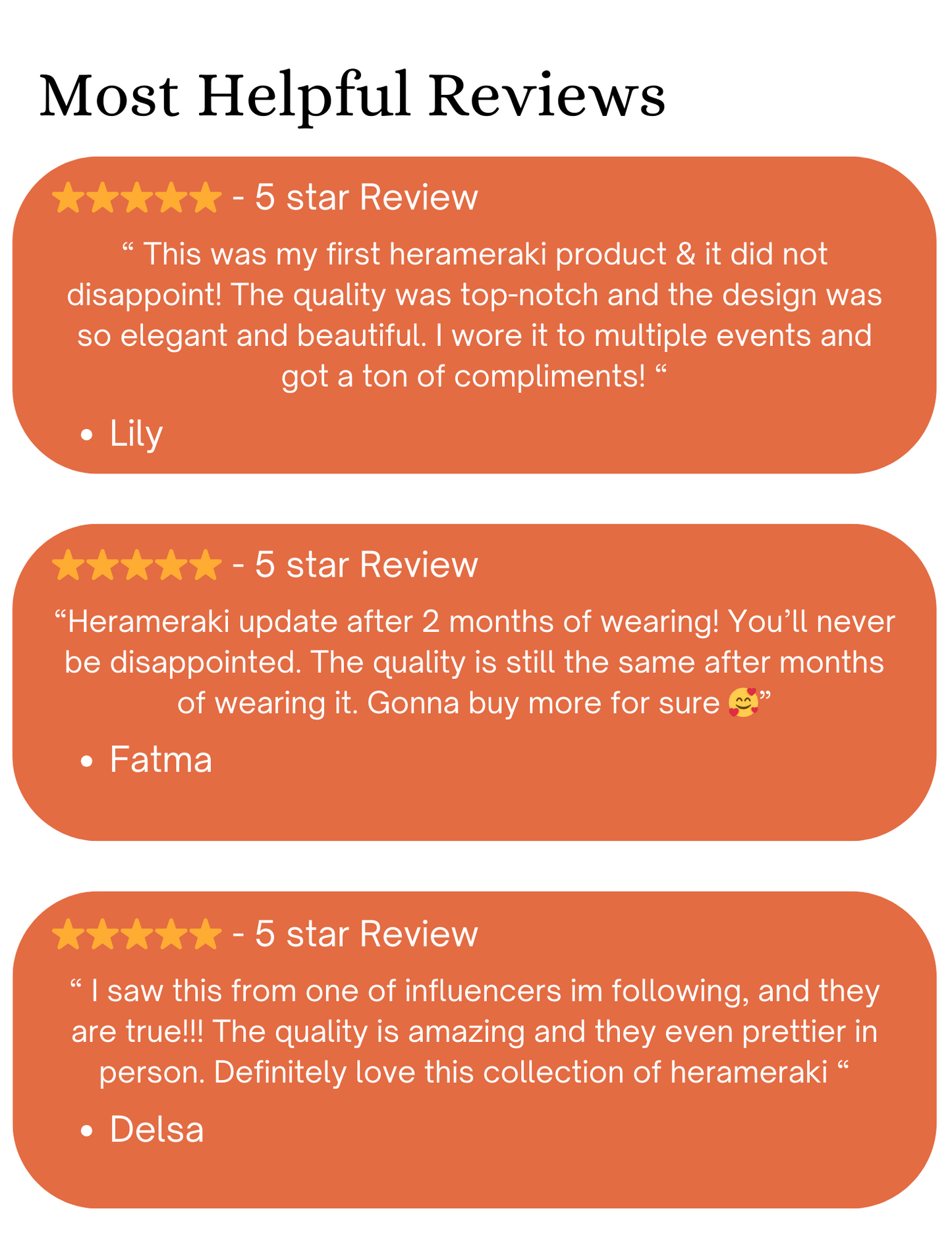 Most Helpful Reviews

★★★★★ - 5 star Review

" This was my first herameraki product & it did not disappoint! The quality was top-notch and the design was so elegant and beautiful. I wore it to multiple events and got a ton of compliments! "

• Lily

★★★★★ - 5 star Review

"Herameraki update after 2 months of wearing! You'll never be disappointed. The quality is still the same after months of wearing it. Gonna buy more for sure 🥰"

• Fatma

★★★★★ - 5 star Review

" I saw this from one of influencers im following, and they are true!!! The quality is amazing and they even prettier in person. Definitely love this collection of herameraki "

• Delsa